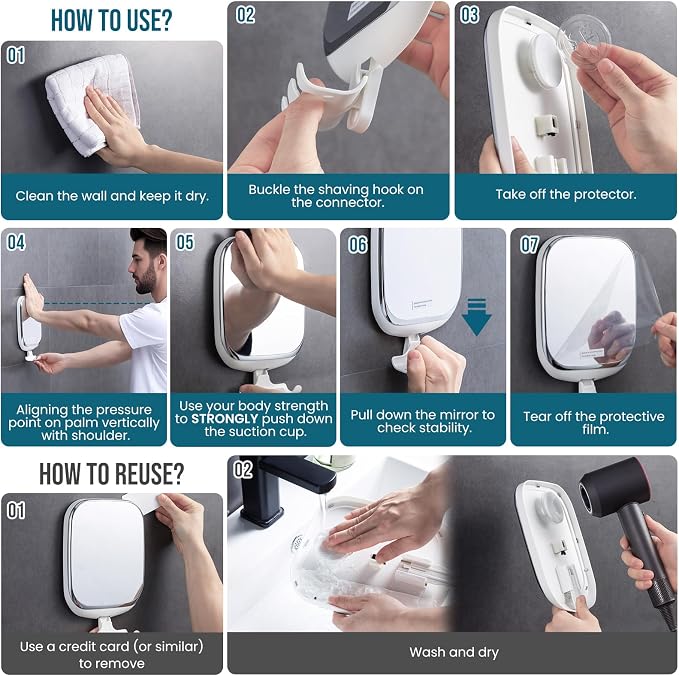 HOW TO USE?

01
Clean the wall and keep it dry.

02
Buckle the shaving hook on the connector.

03
Take off the protector.

04
Aligning the pressure point on palm vertically with shoulder.

05
Use your body strength to STRONGLY push down the suction cup.

06
Pull down the mirror to check stability.

07
Tear off the protective film.

HOW TO REUSE?

01
Use a credit card (or similar) to remove

02
Wash and dry