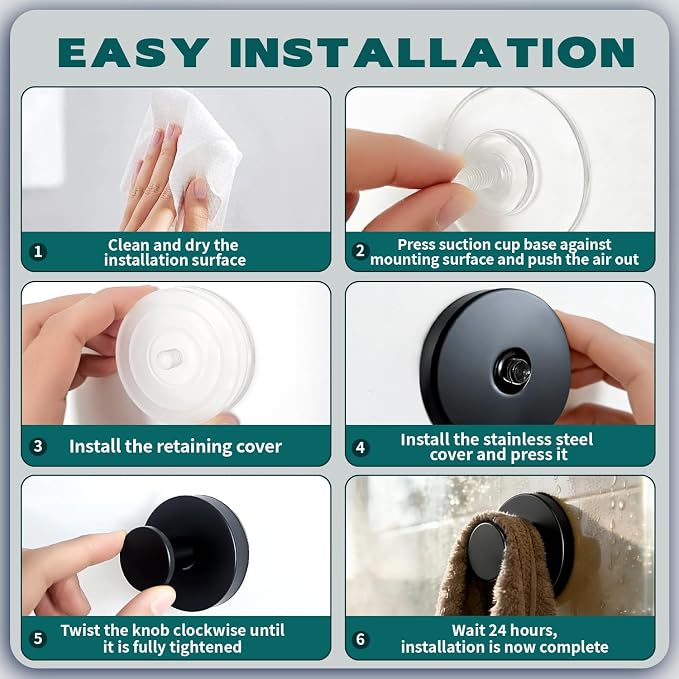 EASY INSTALLATION

1 Clean and dry the installation surface

2 Press suction cup base against mounting surface and push the air out

3 Install the retaining cover

4 Install the stainless steel cover and press it

5 Twist the knob clockwise until it is fully tightened

6 Wait 24 hours, installation is now complete