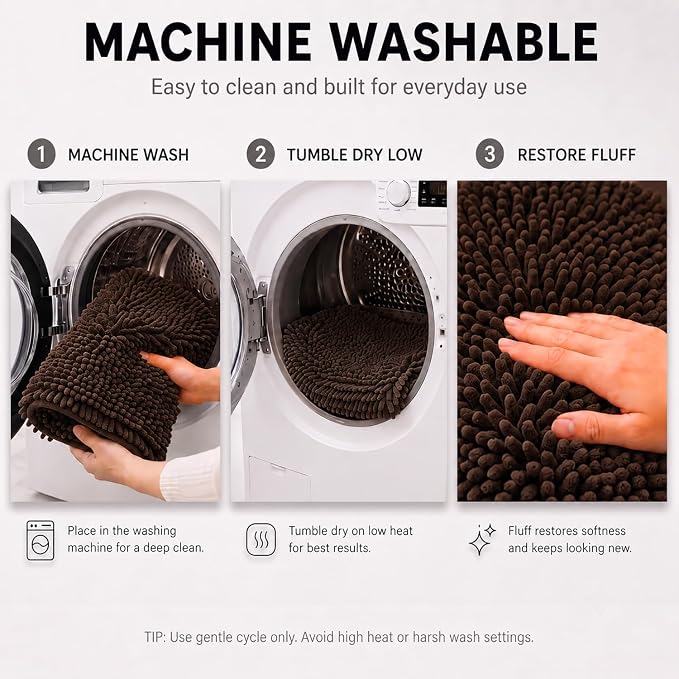 MACHINE WASHABLE

Easy to clean and built for everyday use

1 MACHINE WASH

2 TUMBLE DRY LOW

3 RESTORE FLUFF

Place in the washing machine for a deep clean.

Tumble dry on low heat for best results.

Fluff restores softness and keeps looking new.

TIP: Use gentle cycle only. Avoid high heat or harsh wash settings.