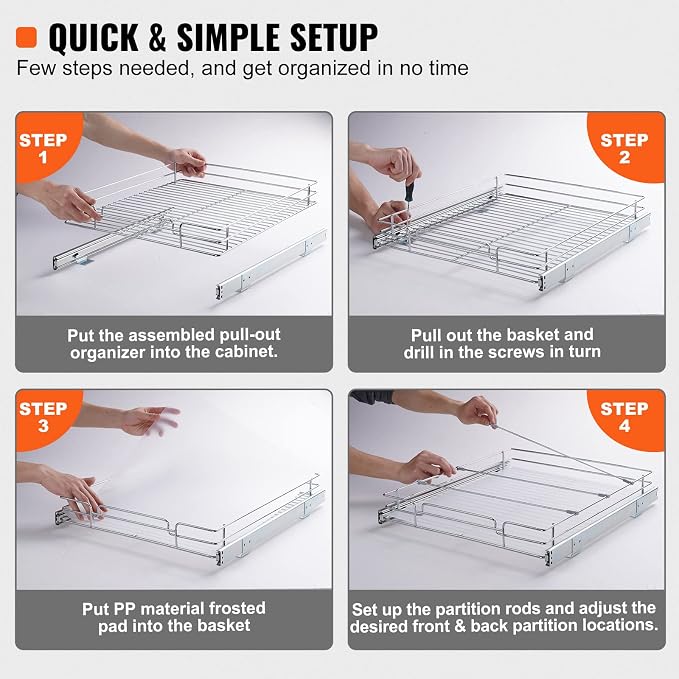 QUICK & SIMPLE SETUP
Few steps needed, and get organized in no time

STEP 1

Put the assembled pull-out organizer into the cabinet.

STEP 2

Pull out the basket and drill in the screws in turn

STEP 3

Put PP material frosted pad into the basket

STEP 4

Set up the partition rods and adjust the desired front & back partition locations.