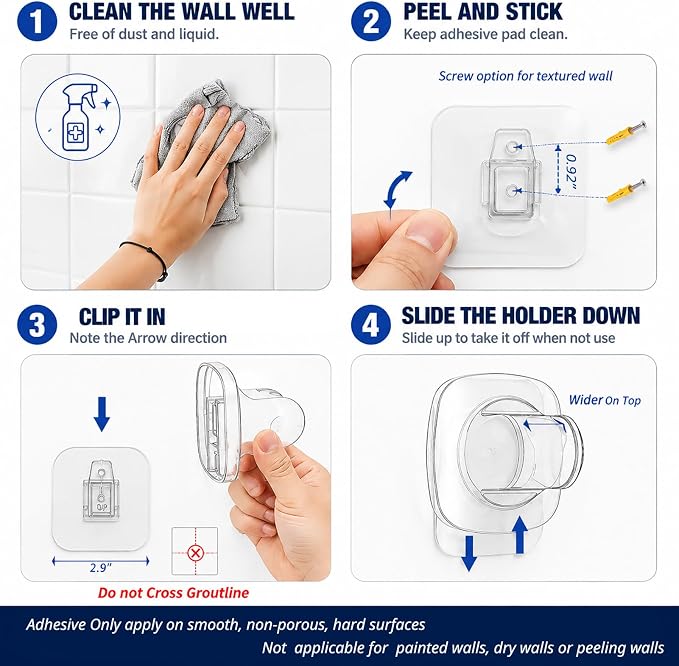 1 CLEAN THE WALL WELL
Free of dust and liquid.

2 PEEL AND STICK
Keep adhesive pad clean.

Screw option for textured wall

0.92"

3 CLIP IT IN
Note the Arrow direction

UP

2.9"

Do not Cross Groutline

4 SLIDE THE HOLDER DOWN
Slide up to take it off when not use

Wider On Top

Adhesive Only apply on smooth, non-porous, hard surfaces
Not applicable for painted walls, dry walls or peeling walls