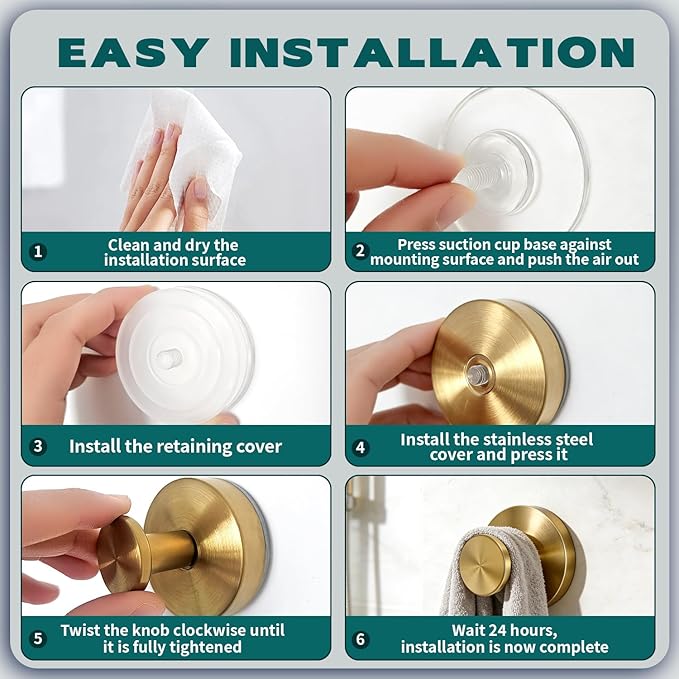 EASY INSTALLATION

1 Clean and dry the installation surface

2 Press suction cup base against mounting surface and push the air out

3 Install the retaining cover

4 Install the stainless steel cover and press it

5 Twist the knob clockwise until it is fully tightened

6 Wait 24 hours, installation is now complete