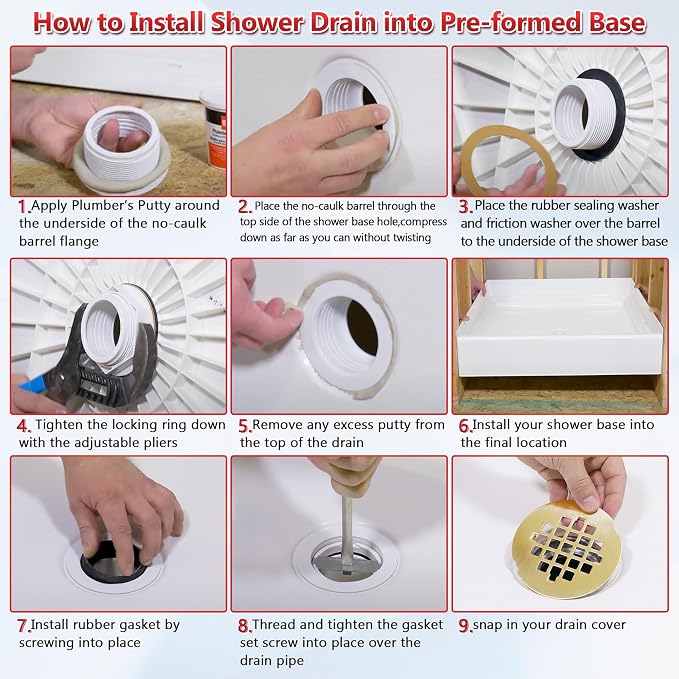 How to Install Shower Drain into Pre-formed Base

1. Apply Plumber's Putty around the underside of the no-caulk barrel flange

2. Place the no-caulk barrel through the top side of the shower base hole,compress down as far as you can without twisting

3. Place the rubber sealing washer and friction washer over the barrel to the underside of the shower base

4. Tighten the locking ring down with the adjustable pliers

5. Remove any excess putty from the top of the drain

6. Install your shower base into the final location

7. Install rubber gasket by screwing into place

8. Thread and tighten the gasket set screw into place over the drain pipe

9. snap in your drain cover