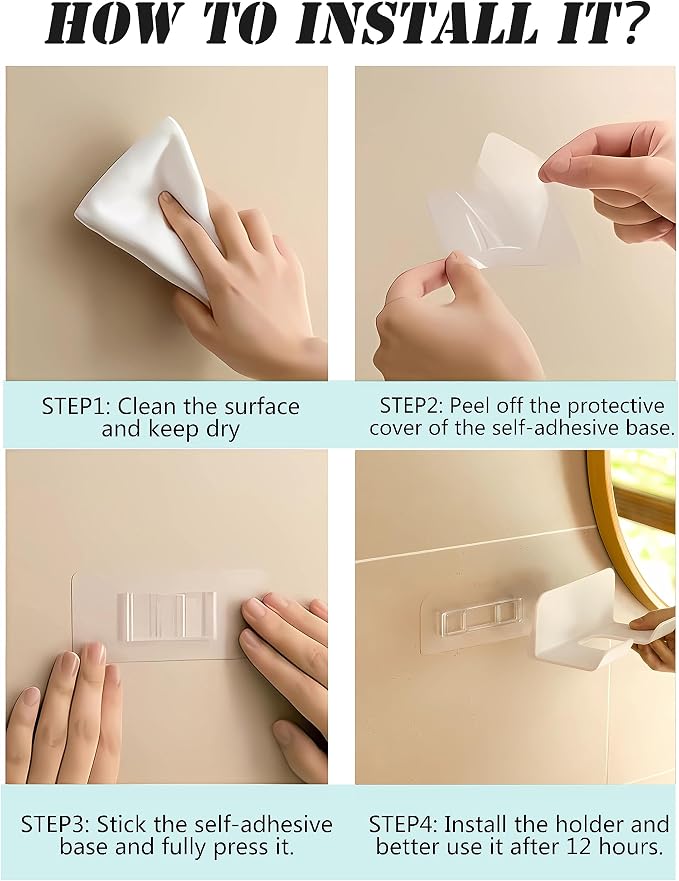 HOW TO INSTALL IT?

STEP1: Clean the surface and keep dry

STEP2: Peel off the protective cover of the self-adhesive base.

STEP3: Stick the self-adhesive base and fully press it.

STEP4: Install the holder and better use it after 12 hours.