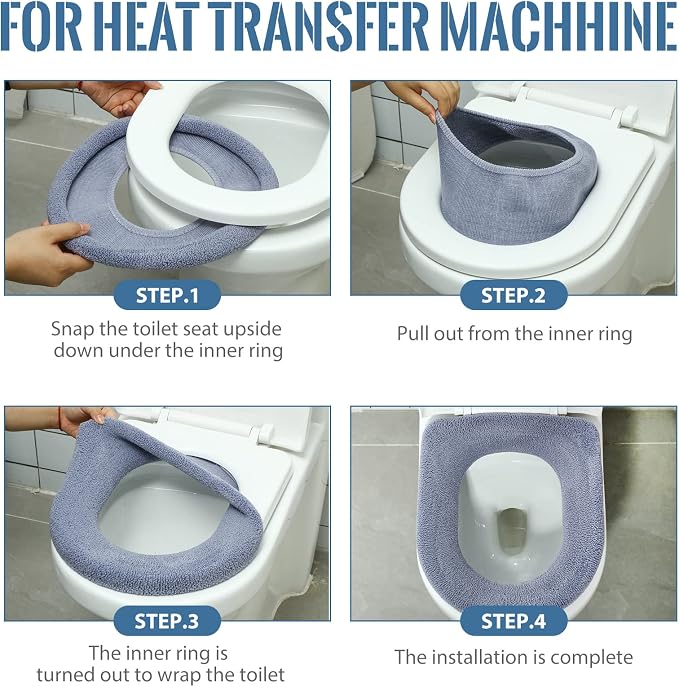 FOR HEAT TRANSFER MACHHINE

STEP.1

Snap the toilet seat upside down under the inner ring

STEP.2

Pull out from the inner ring

STEP.3

The inner ring is turned out to wrap the toilet

STEP.4

The installation is complete