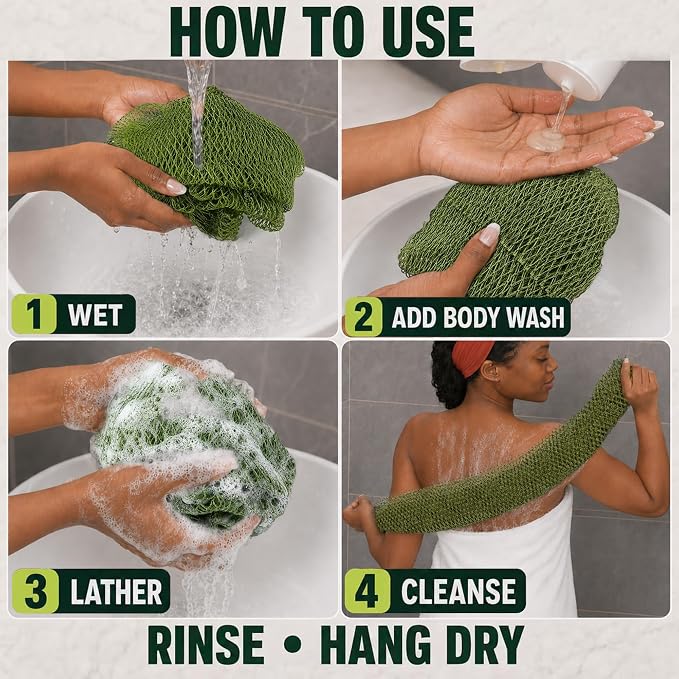 HOW TO USE

1 WET

2 ADD BODY WASH

3 LATHER

4 CLEANSE

RINSE • HANG DRY