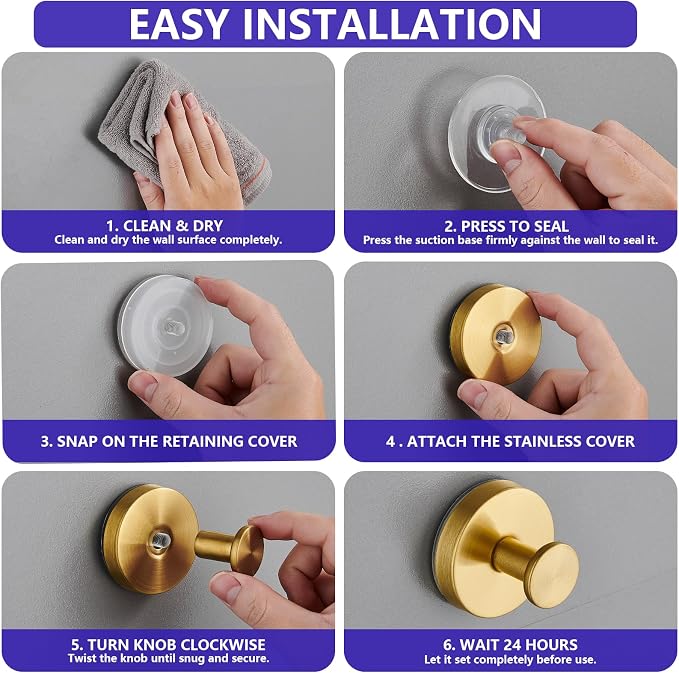 EASY INSTALLATION

1. CLEAN & DRY
Clean and dry the wall surface completely.

2. PRESS TO SEAL
Press the suction base firmly against the wall to seal it.

3. SNAP ON THE RETAINING COVER

4 . ATTACH THE STAINLESS COVER

5. TURN KNOB CLOCKWISE
Twist the knob until snug and secure.

6. WAIT 24 HOURS
Let it set completely before use.