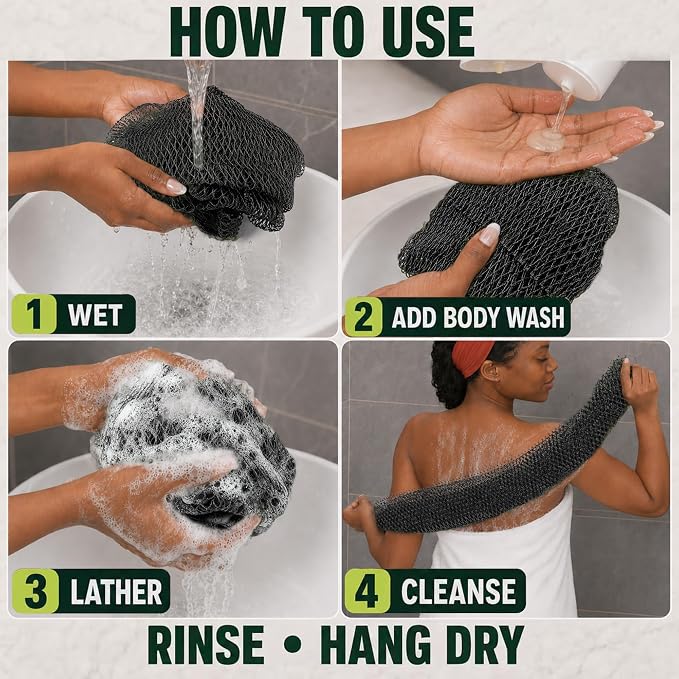 HOW TO USE

1 WET

2 ADD BODY WASH

3 LATHER

4 CLEANSE

RINSE • HANG DRY