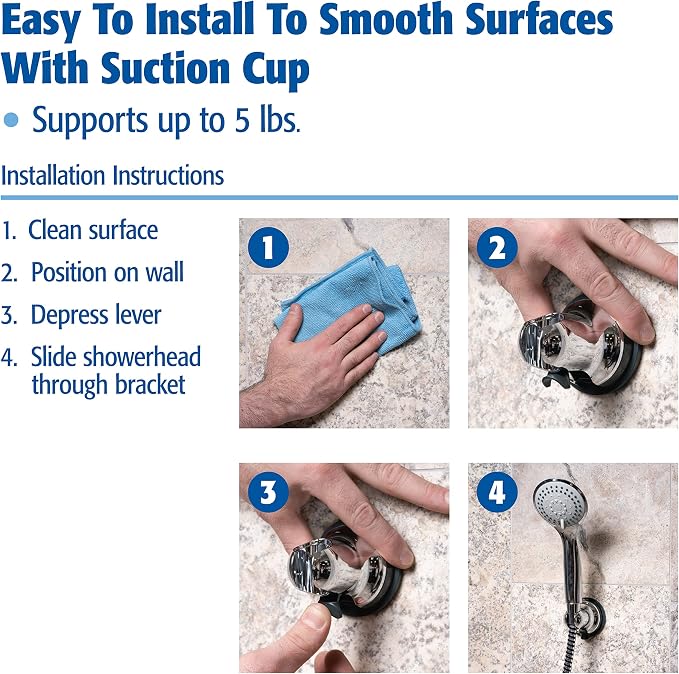 Easy To Install To Smooth Surfaces With Suction Cup

• Supports up to 5 lbs.

Installation Instructions

1. Clean surface
2. Position on wall
3. Depress lever
4. Slide showerhead through bracket

1

2

3

4